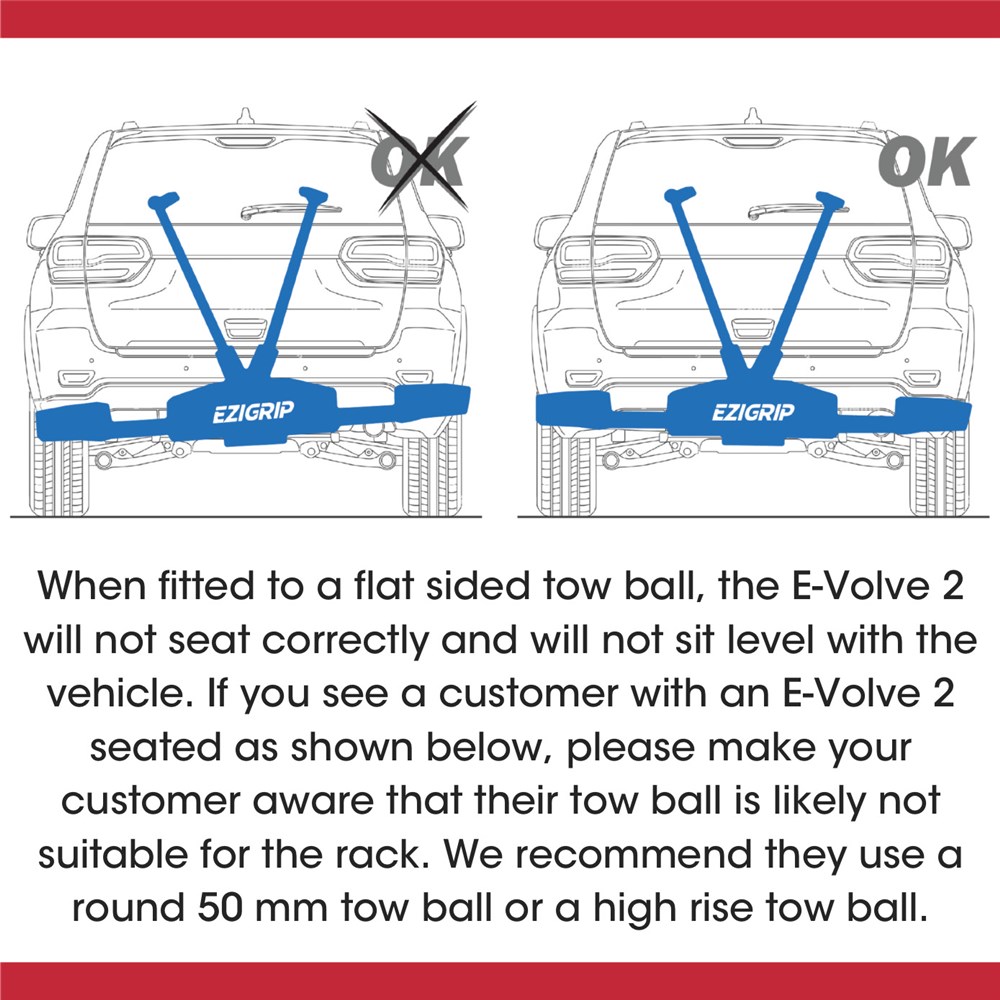 OK

EZIGRIP

OK

EZIGRIP

When fitted to a flat sided tow ball, the E-Volve 2 will not seat correctly and will not sit level with the vehicle. If you see a customer with an E-Volve 2 seated as shown below, please make your customer aware that their tow ball is likely not suitable for the rack. We recommend they use a round 50 mm tow ball or a high rise tow ball.